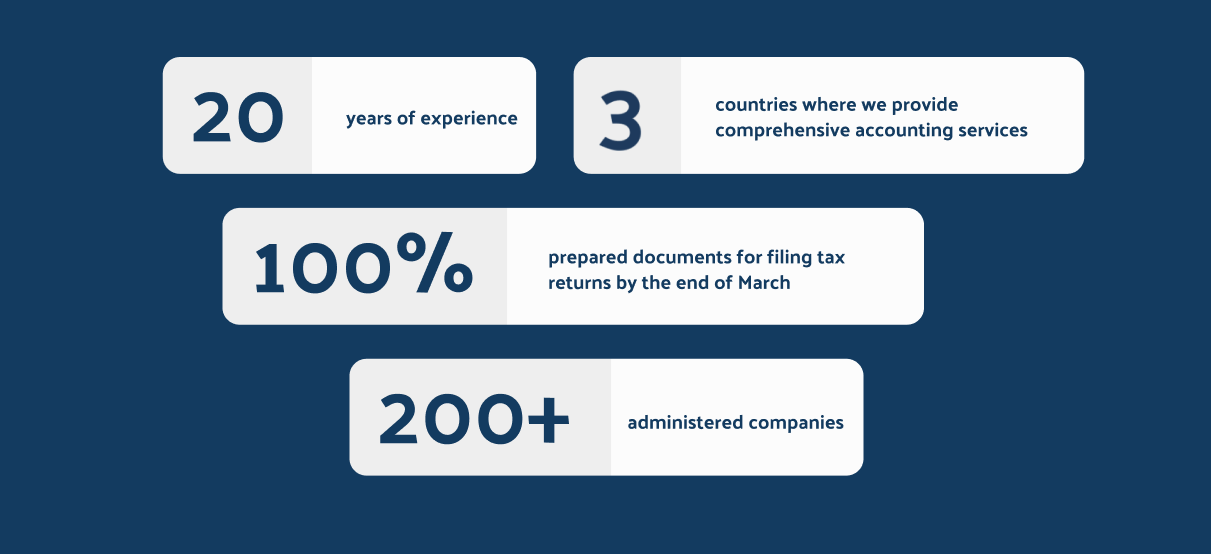 20

years of experience

3

countries where we provide comprehensive accounting services

100%

prepared documents for filing tax returns by the end of March

200+

administered companies